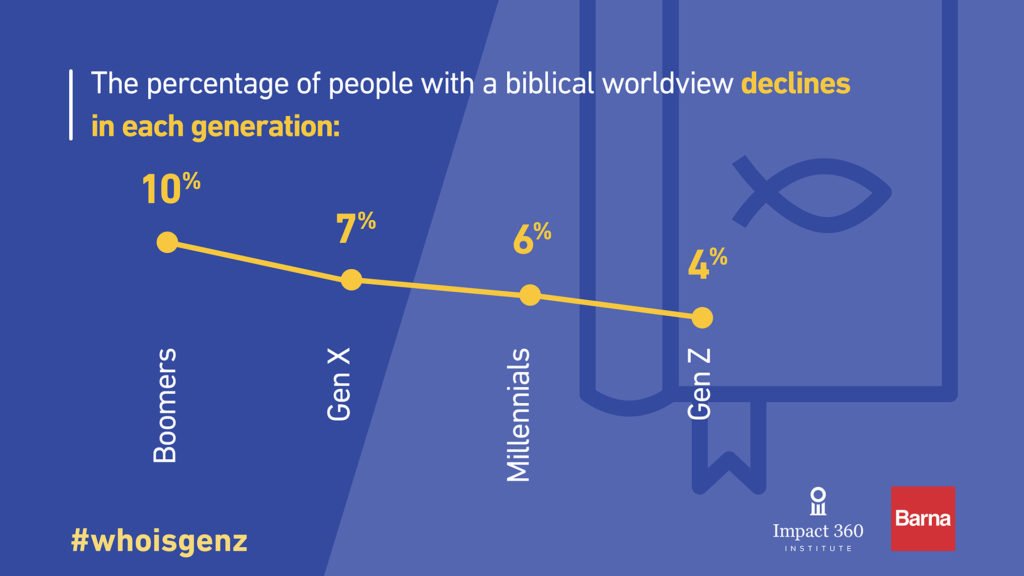 The percentage of people with a biblical worldview declines in each generation:

10%

7%

6%

4%

Boomers

Gen X

Millennials

Gen Z

#whoisgenz

Impact 360
INSTITUTE

Barna